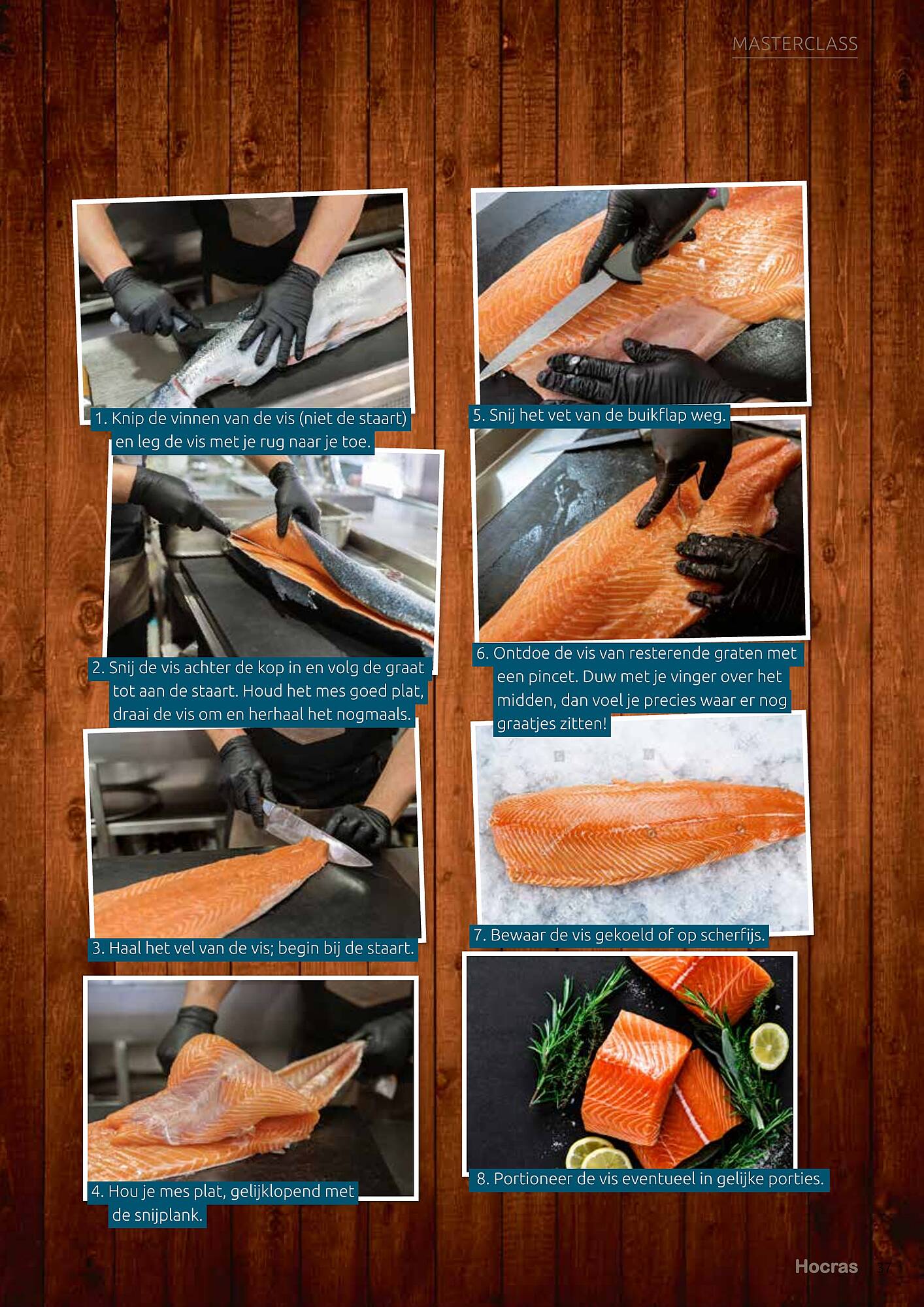 MASTERCLASS

1. Knip de vinnen van de vis (niet de staart) en leg de vis met je rug naar je toe.

2. Snij de vis achter de kop in en volg de graat tot aan de staart. Houd het mes goed plat, draai de vis om en herhaal het nogmaals.

3. Haal het vel van de vis; begin bij de staart.

4. Hou je mes plat, gelijklopend met de snijplank.

5. Snij het vet van de buikflap weg.

6. Ontdoe de vis van resterende graten met een pincet. Duw met je vinger over het midden, dan voel je precies waar er nog graatjes zitten!

7. Bewaar de vis gekoeld of op scherfijs.

8. Portioneer de vis eventueel in gelijke porties.

Hocras 37