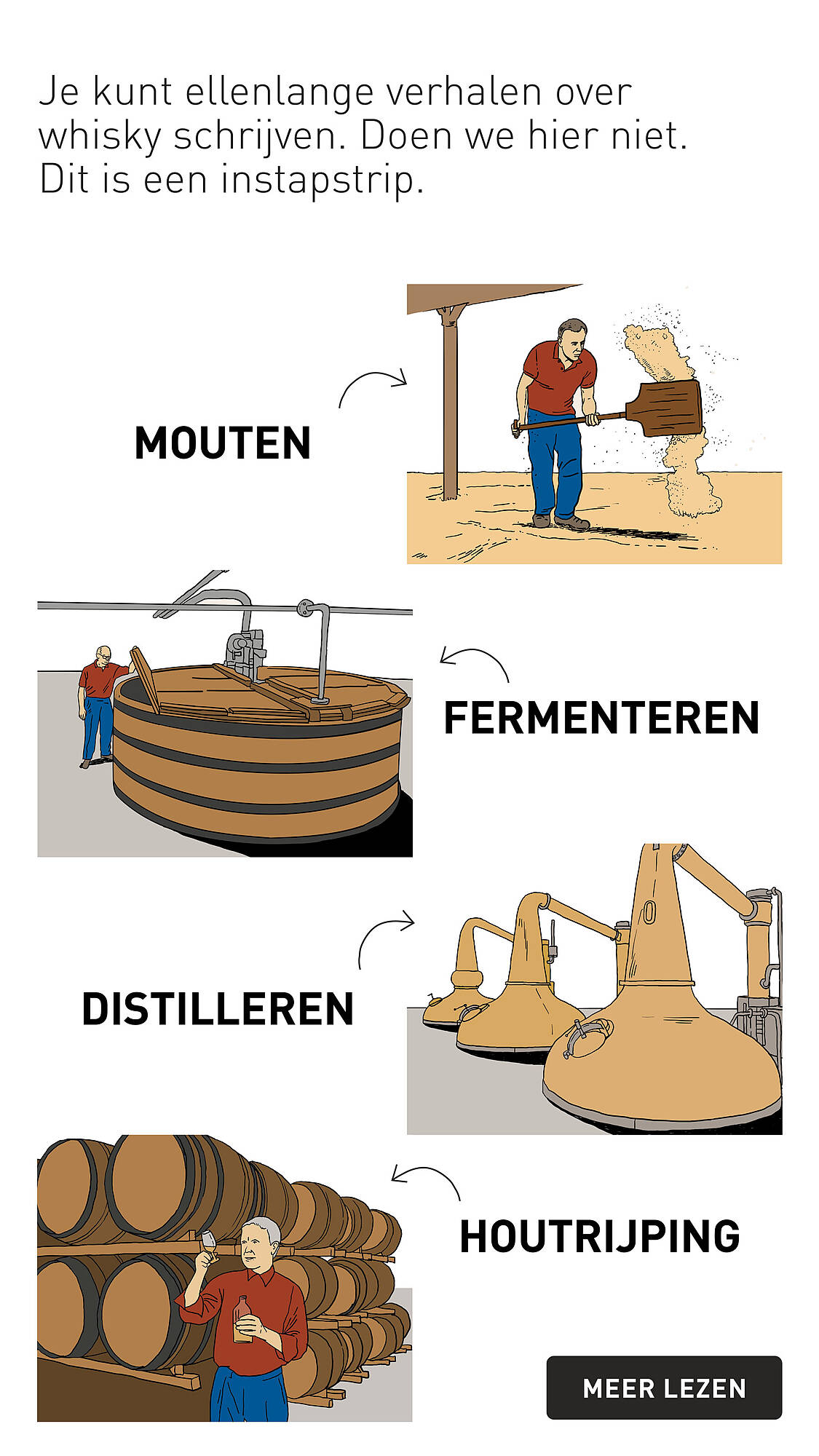 Je kunt ellenlange verhalen over whisky schrijven. Doen we hier niet. Dit is een instapstrip.

MOUTEN

FERMENTEREN

DISTILLEREN

HOUTRIJPING

MEER LEZEN