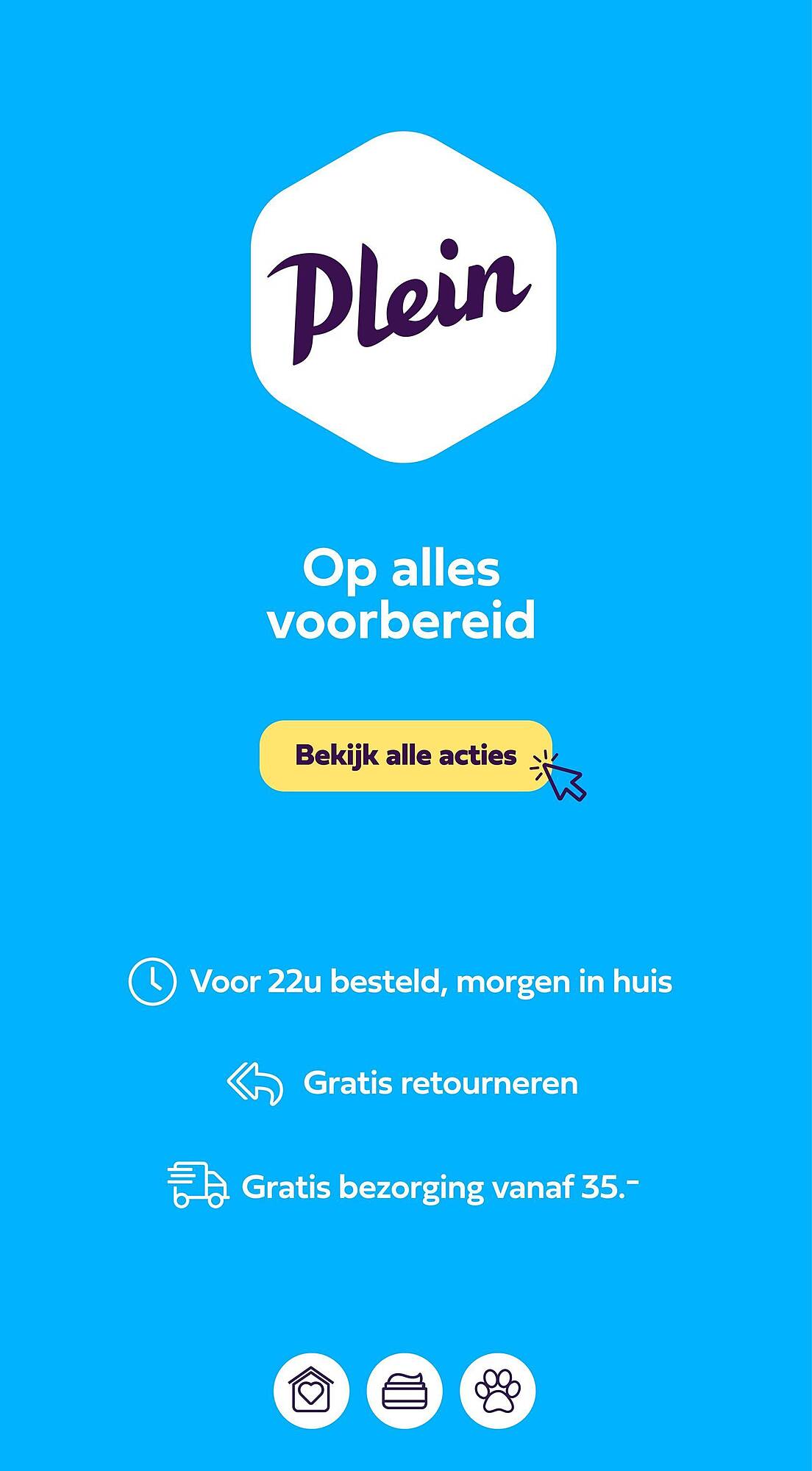 Plein

Op alles voorbereid

Bekijk alle acties

Voor 22u besteld, morgen in huis

Gratis retourneren

Gratis bezorging vanaf 35.-